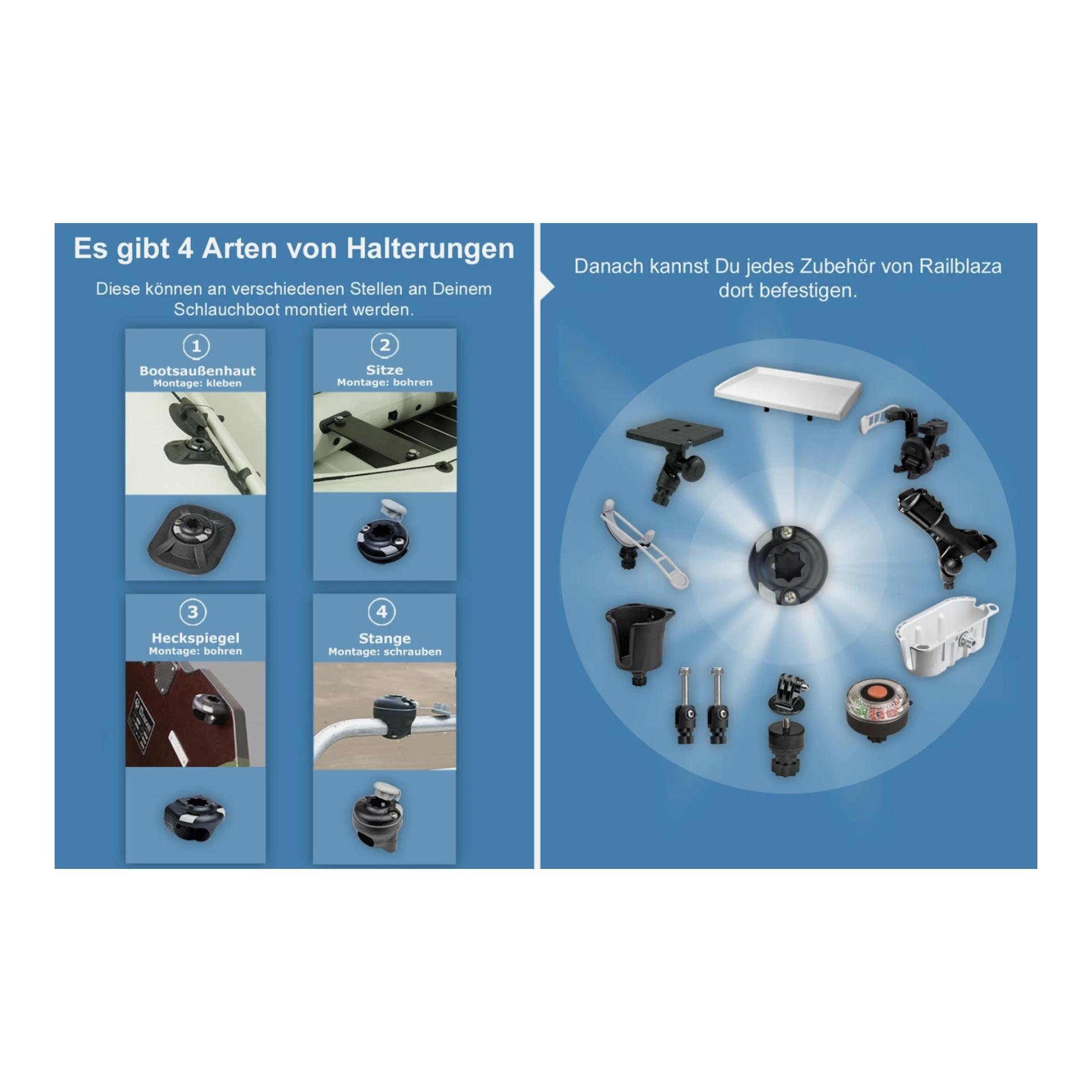 Es gibt 4 Arten von Halterungen

Diese können an verschiedenen Stellen an Deinem Schlauchboot montiert werden.

1
Bootsaußenhaut
Montage: kleben

2
Sitze
Montage: bohren

3
Heckspiegel
Montage: bohren

4
Stange
Montage: schrauben

Danach kannst Du jedes Zubehör von Railblaza dort befestigen.