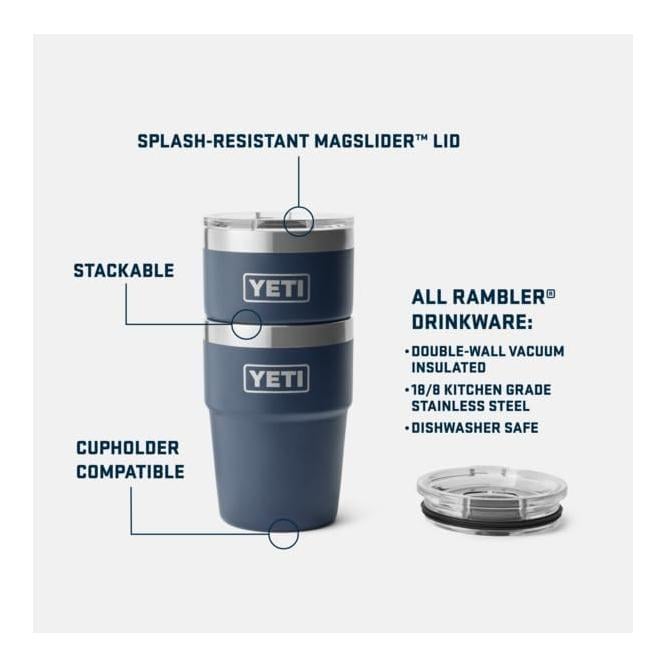 SPLASH-RESISTANT MAGSLIDER™ LID

STACKABLE

YETI

YETI

CUPHOLDER COMPATIBLE

ALL RAMBLER® DRINKWARE:

• DOUBLE-WALL VACUUM INSULATED

• 18/8 KITCHEN GRADE STAINLESS STEEL

• DISHWASHER SAFE