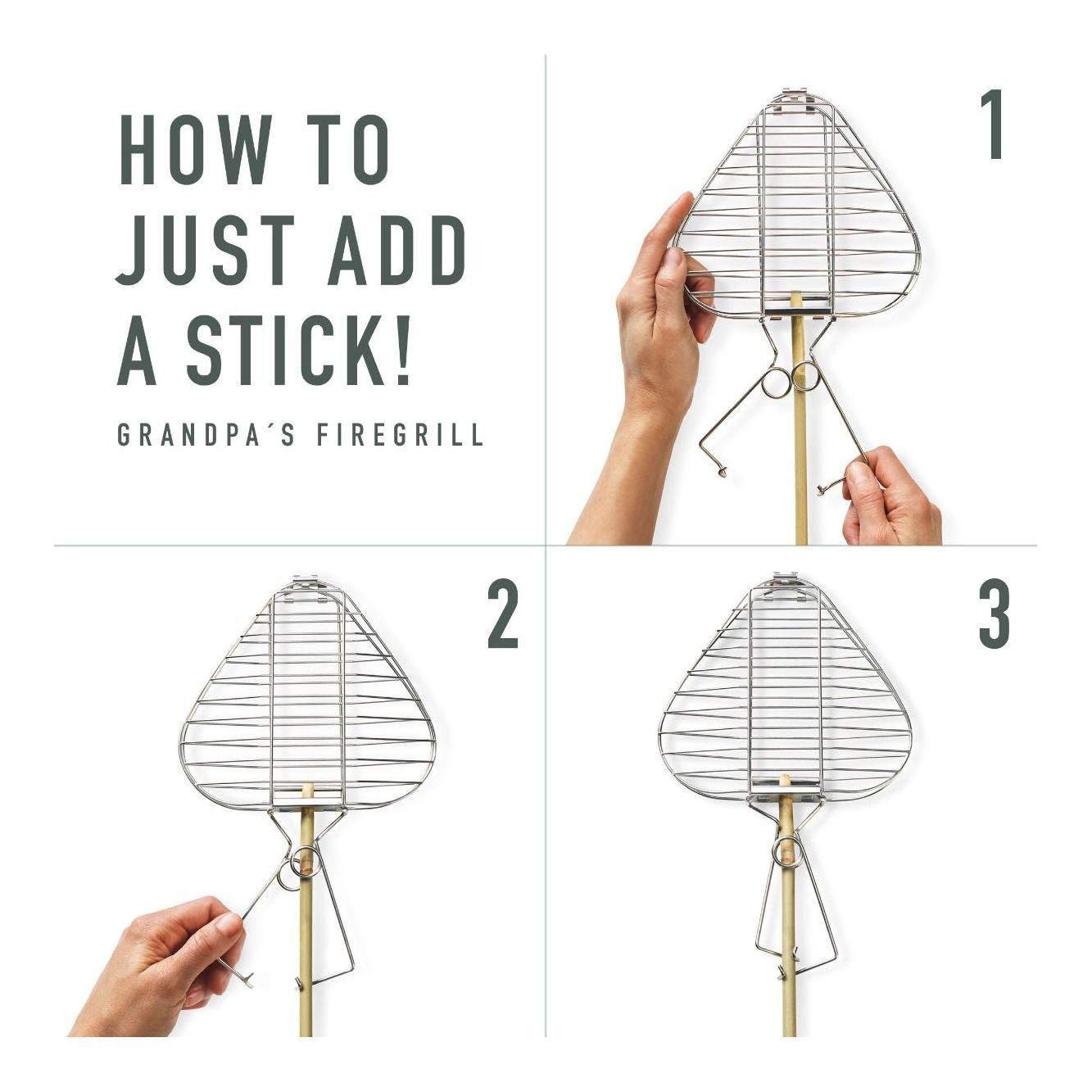 HOW TO JUST ADD A STICK!

GRANDPA´S FIREGRILL

1

2

3